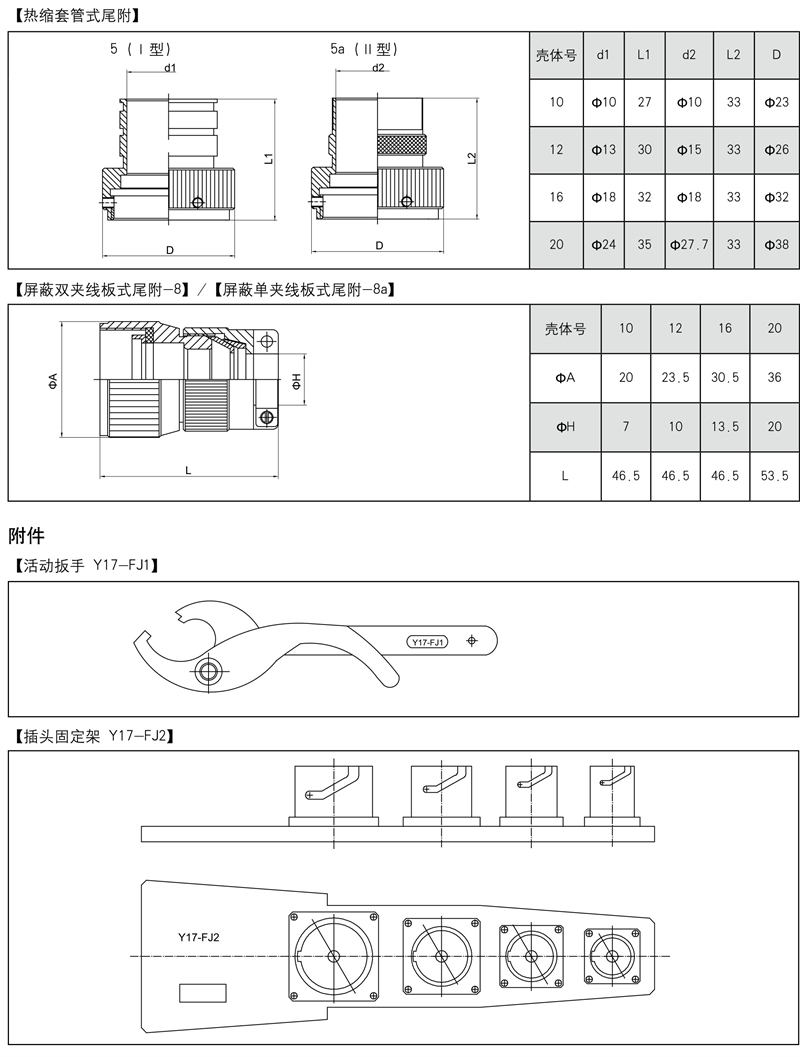 【热缩套管式尾附】

5（Ⅰ型）

d1

L1

D

5a（Ⅱ型）

d2

L2

D

| 壳体号 | d1 | L1 | d2 | L2 | D |
|---|---|---|---|---|---|
| 10 | Φ10 | 27 | Φ10 | 33 | Φ23 |
| 12 | Φ13 | 30 | Φ15 | 33 | Φ26 |
| 16 | Φ18 | 32 | Φ18 | 33 | Φ32 |
| 20 | Φ24 | 35 | Φ27.7 | 33 | Φ38 |

【屏蔽双夹线板式尾附-8】/【屏蔽单夹线板式尾附-8a】

ΦA

ΦH

L

| 壳体号 | 10 | 12 | 16 | 20 |
|---|---|---|---|---|
| ΦA | 20 | 23.5 | 30.5 | 36 |
| ΦH | 7 | 10 | 13.5 | 20 |
| L | 46.5 | 46.5 | 46.5 | 53.5 |

附件

【活动扳手 Y17-FJ1】

Y17-FJ1

【插头固定架 Y17-FJ2】

Y17-FJ2